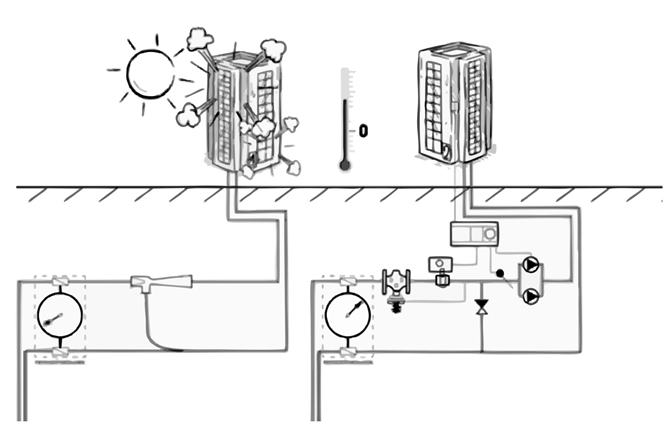 0